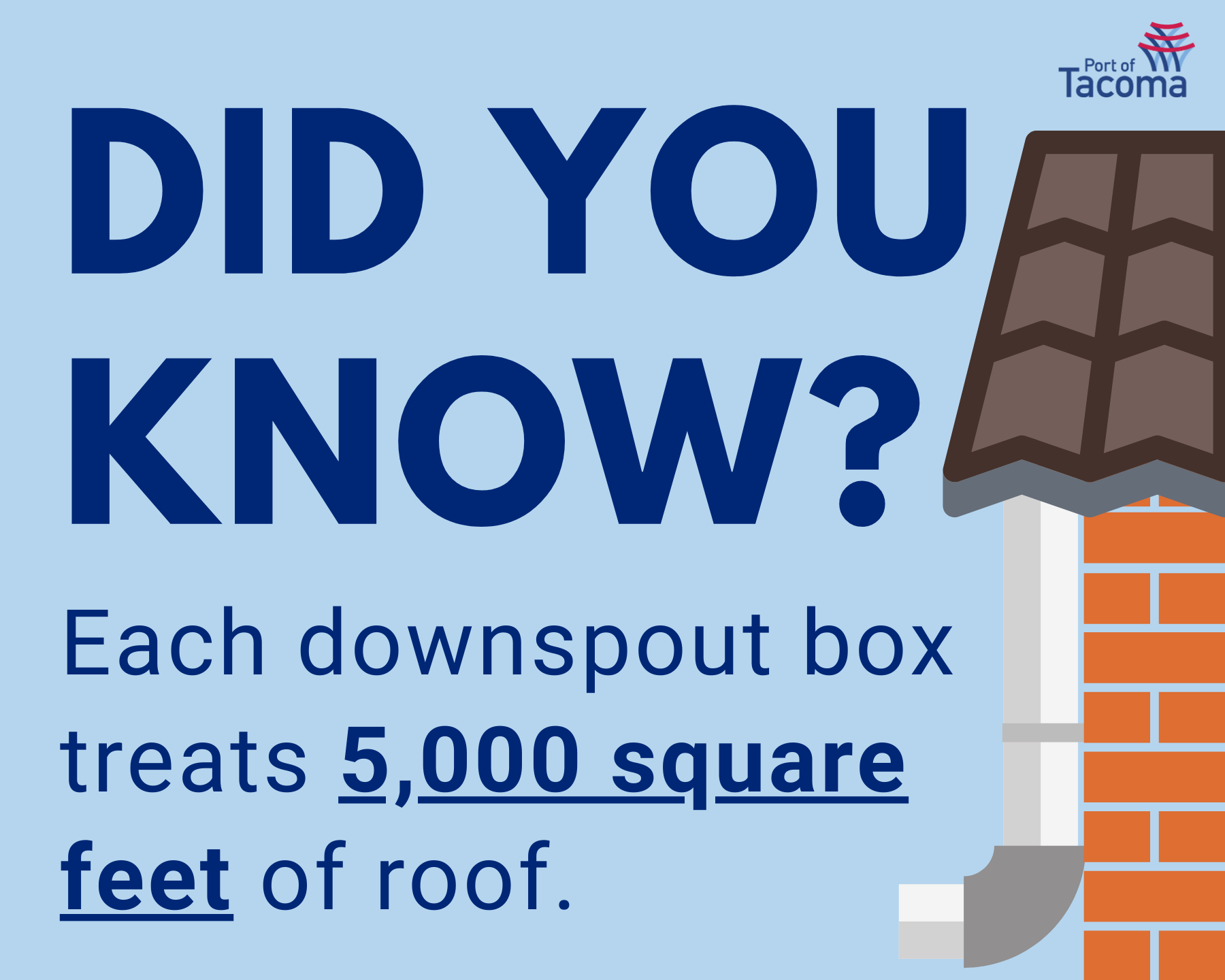 Port of Tacoma

DID YOU KNOW?

Each downspout box treats 5,000 square feet of roof.